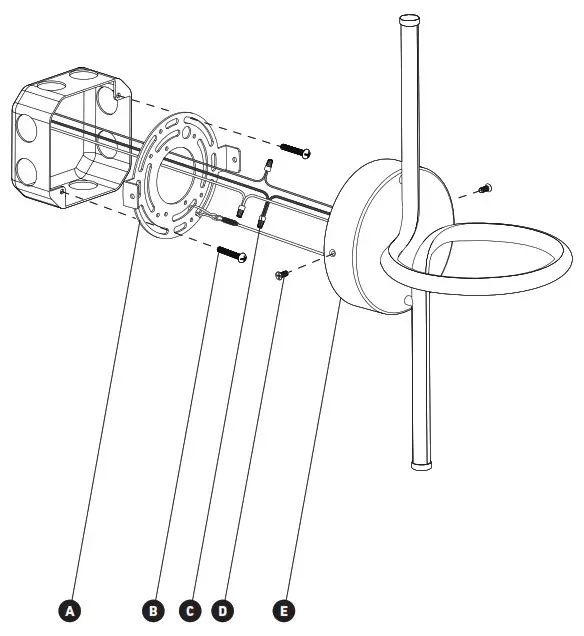 A B C D E