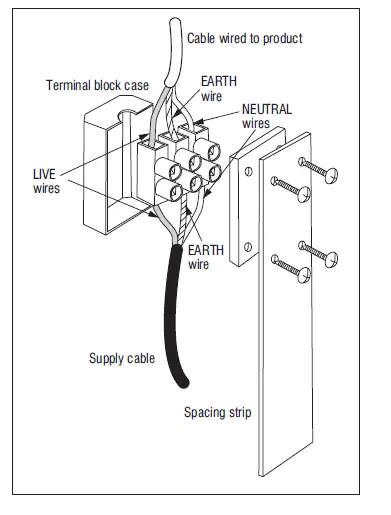 Cable wired to product

Terminal block case

EARTH
wire

NEUTRAL
wires

LIVE
wires

EARTH
wire

Supply cable

Spacing strip