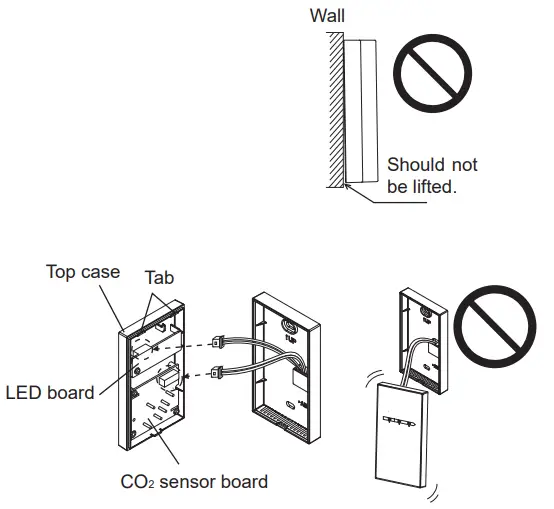 Wall

Should not be lifted.

Top case

Tab

LED board

$CO_2$ sensor board

↑UP