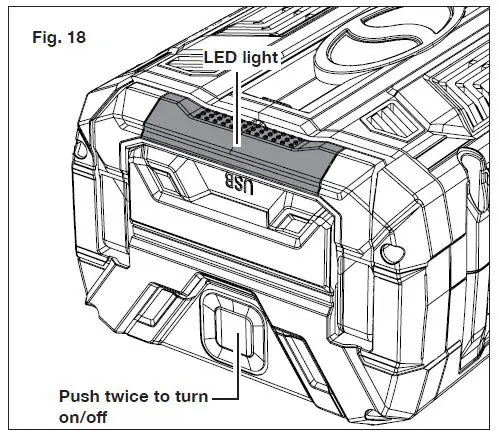 Fig. 18

LED light

USB

Push twice to turn on/off