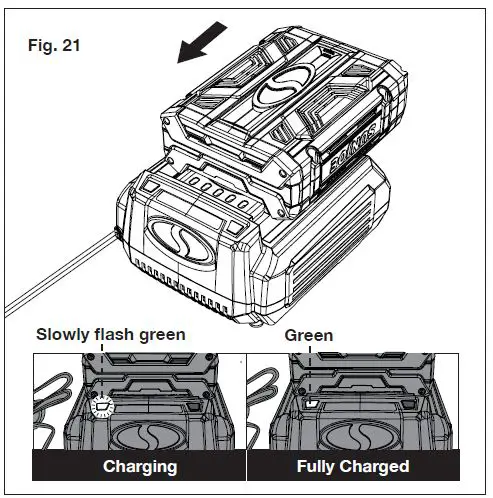 Fig. 21

SUNJOE

Slowly flash green

Green

Charging

Fully Charged