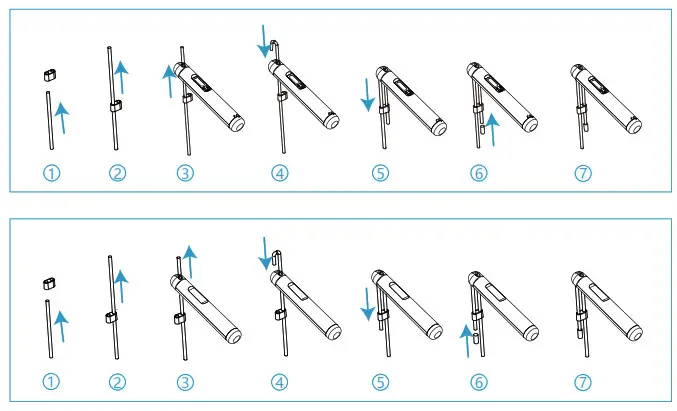 ① ② ③ ④ ⑤ ⑥ ⑦

① ② ③ ④ ⑤ ⑥ ⑦