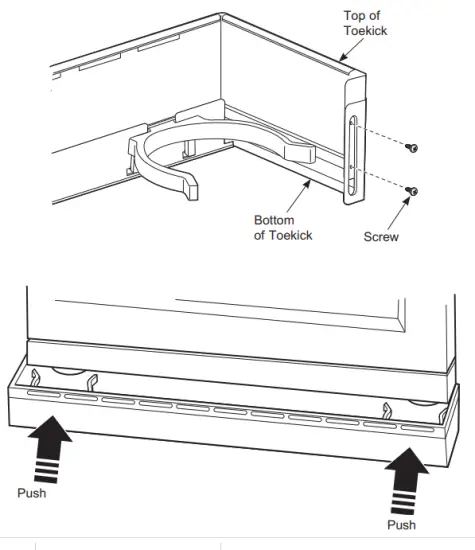 Top of Toekick

Bottom of Toekick

Screw

Push

Push