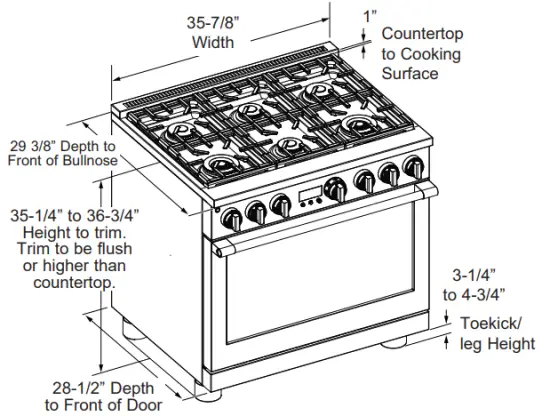 35-7/8”
Width

1”
Countertop
to Cooking
Surface

29 3/8” Depth to
Front of Bullnose

35-1/4” to 36-3/4”
Height to trim.
Trim to be flush
or higher than
countertop.

3-1/4”
to 4-3/4”

Toekick/
leg Height

28-1/2” Depth
to Front of Door