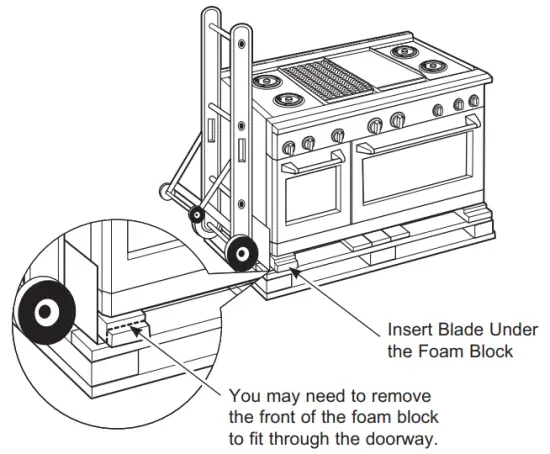 Insert Blade Under the Foam Block

You may need to remove the front of the foam block to fit through the doorway.