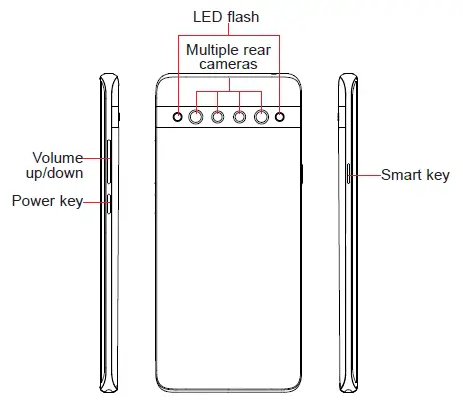 LED flash

Multiple rear cameras

Volume up/down

Power key

Smart key