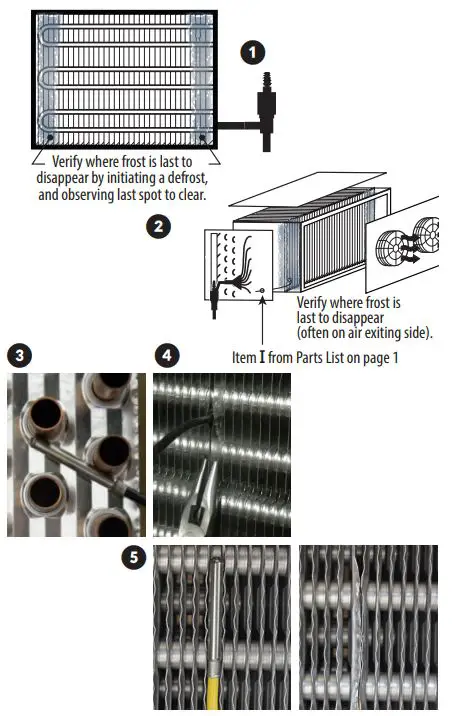 1

Verify where frost is last to disappear by initiating a defrost, and observing last spot to clear.

2

Verify where frost is last to disappear (often on air exiting side).

Item I from Parts List on page 1

3

4

5