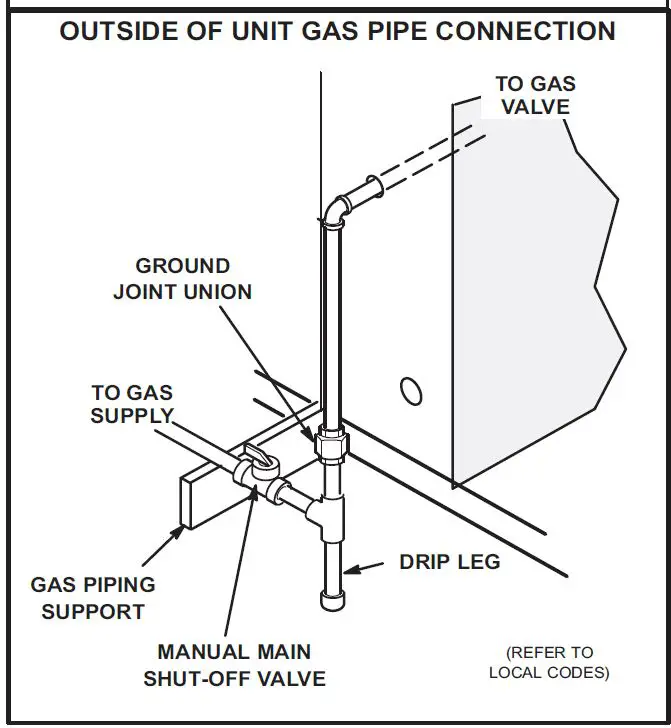 OUTSIDE OF UNIT GAS PIPE CONNECTION

TO GAS VALVE

GROUND JOINT UNION

TO GAS SUPPLY

DRIP LEG

GAS PIPING SUPPORT

MANUAL MAIN SHUT-OFF VALVE

(REFER TO LOCAL CODES)