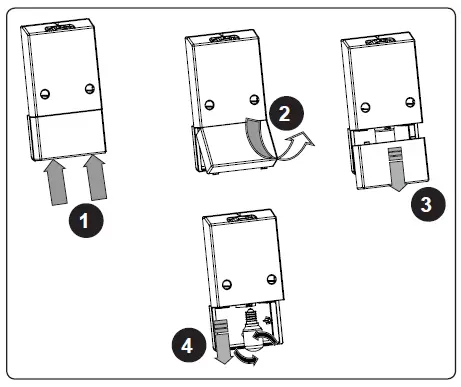 1

2

3

4