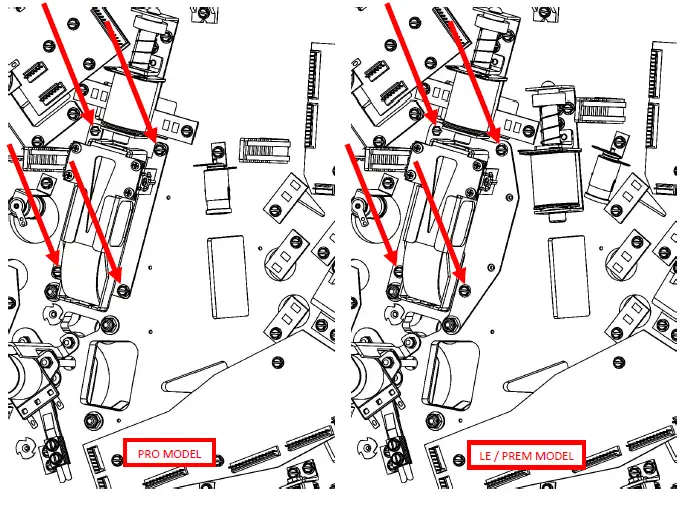 PRO MODEL

LE / PREM MODEL