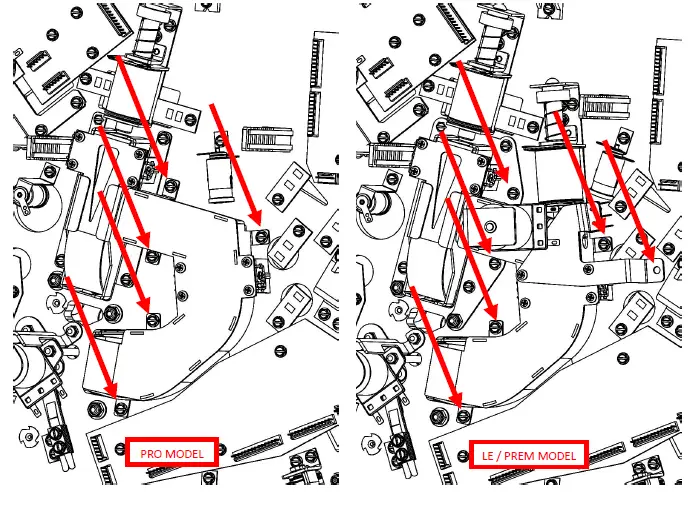 PRO MODEL

LE / PREM MODEL