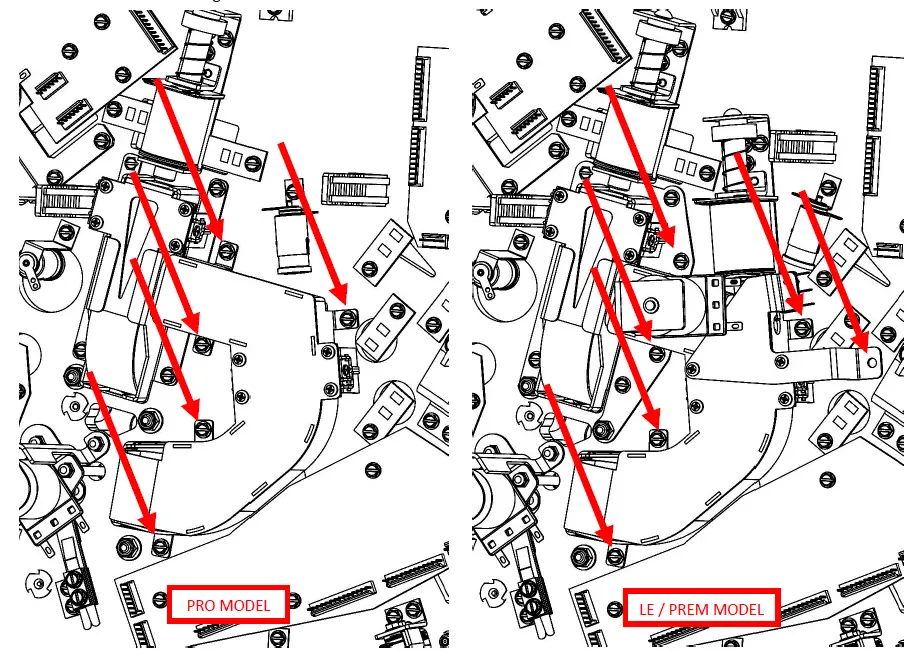 PRO MODEL

LE / PREM MODEL