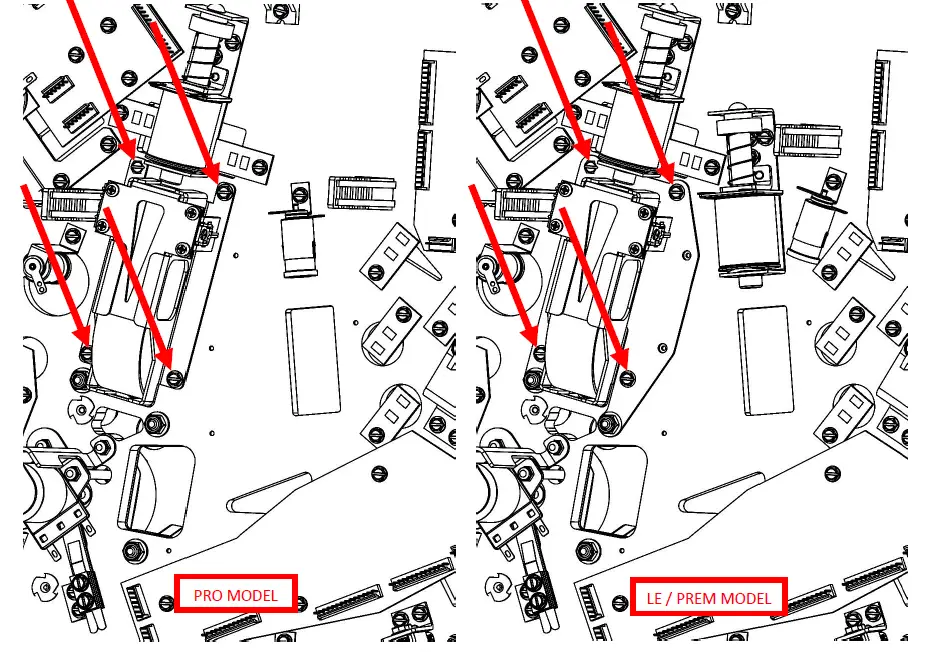 PRO MODEL

LE / PREM MODEL