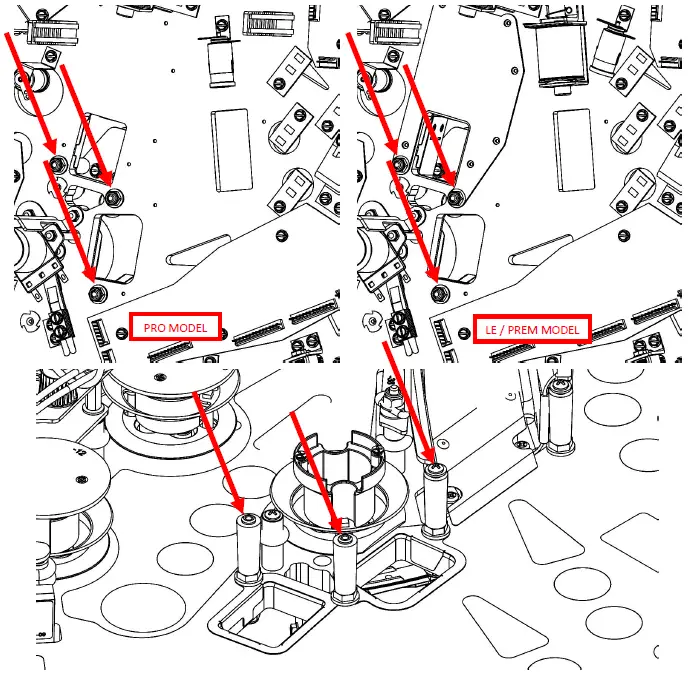 PRO MODEL

LE / PREM MODEL