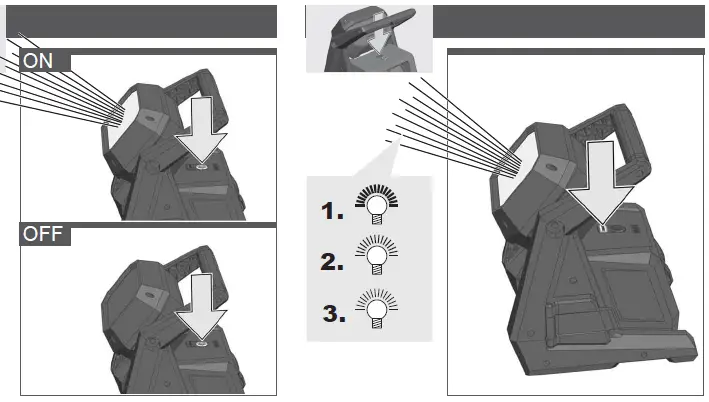 ON

OFF

1.

2.

3.