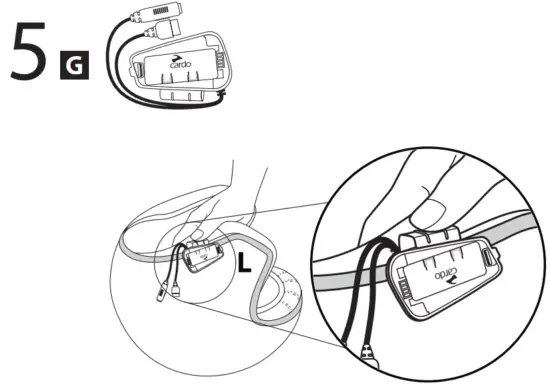 5 G

cardo

L

cardo