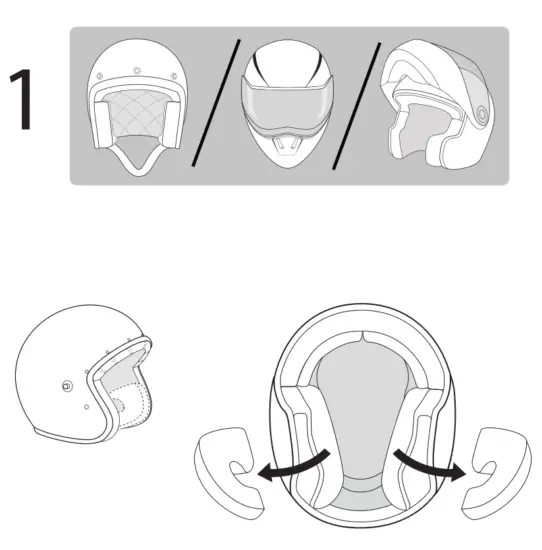 1