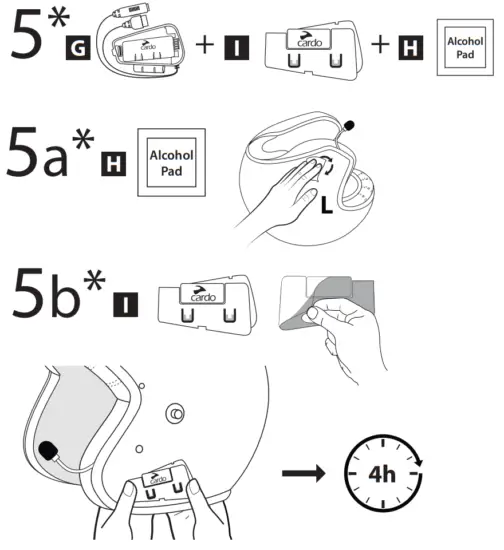 5* G cardo + I cardo + H Alcohol Pad

5a* H Alcohol Pad

L

5b* I cardo

cardo

4h