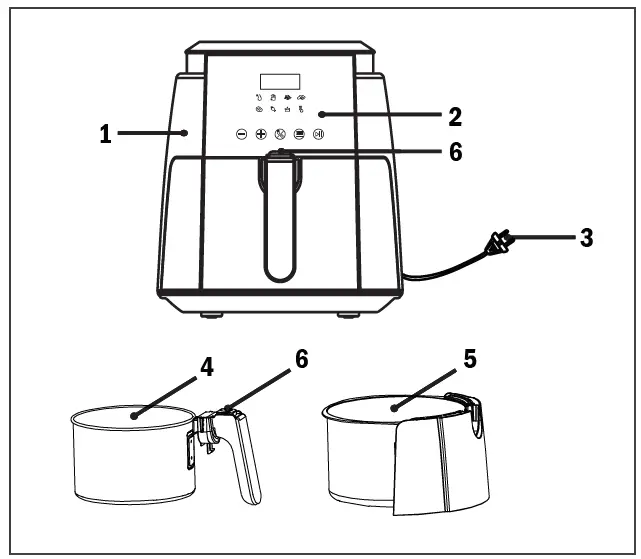 1
2
6
3
4
6
5