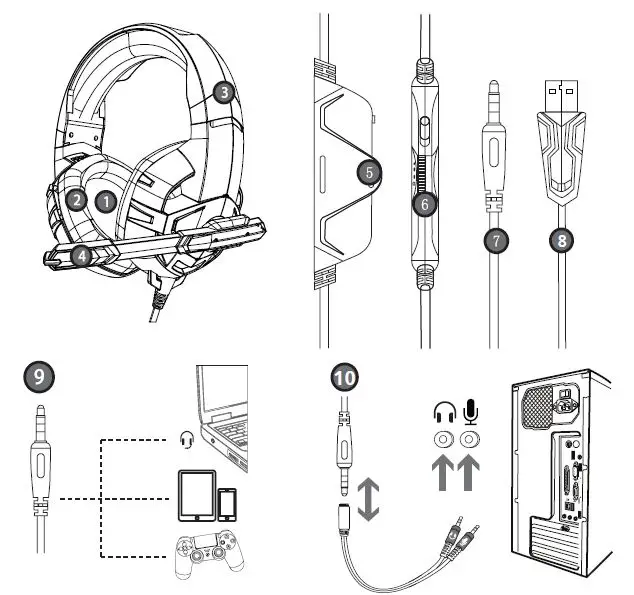 3
2
1
4
5
6
7
8
9
10