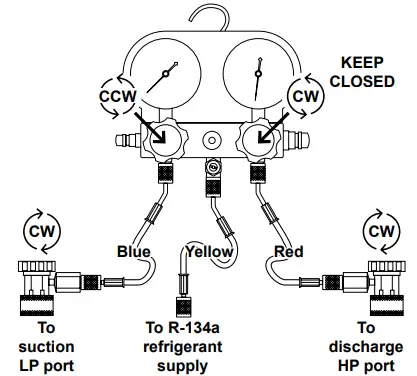 KEEP CLOSED

CCW

CW

CW

CW

Blue

Yellow

Red

To suction LP port

To R-134a refrigerant supply

To discharge HP port