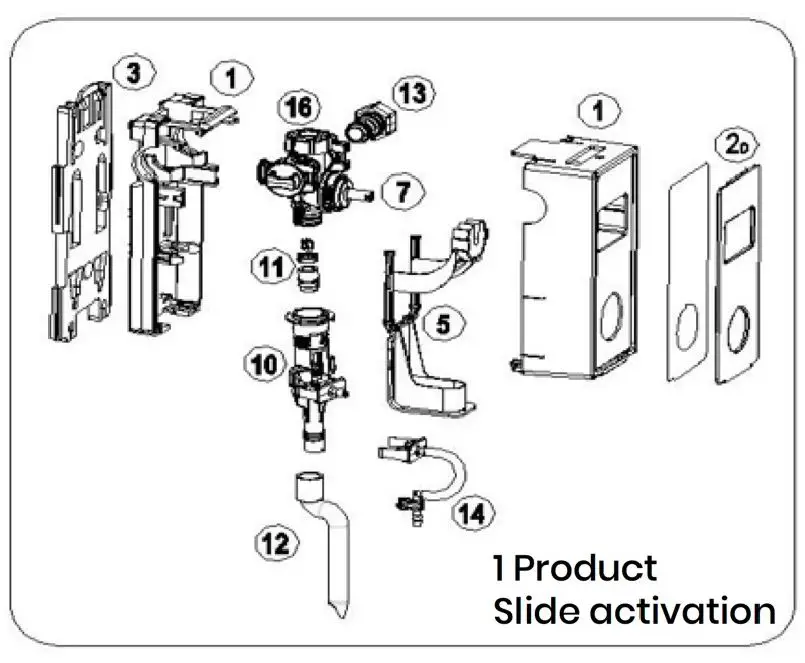 3
1
16
13
1
2D
7
11
5
10
14
12

1 Product
Slide activation