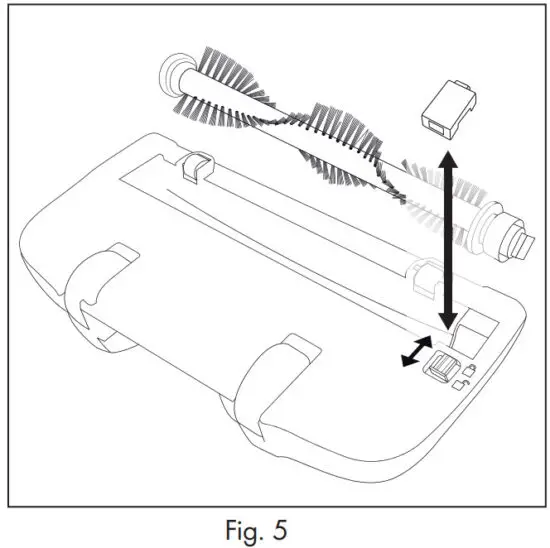 Fig. 5