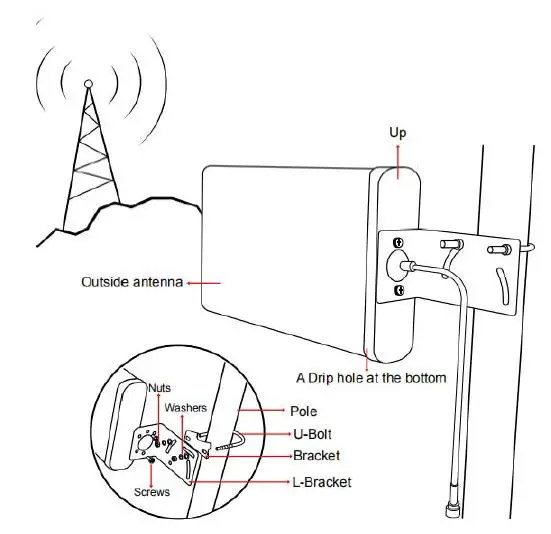 Up

Outside antenna

A Drip hole at the bottom

Nuts

Washers

Pole

U-Bolt

Bracket

L-Bracket

Screws