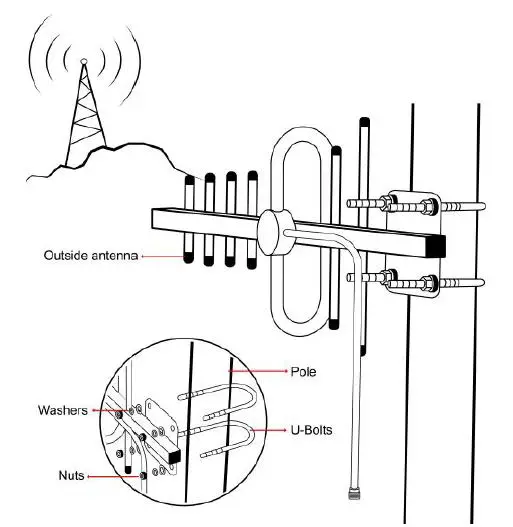 Outside antenna

Pole

Washers

U-Bolts

Nuts