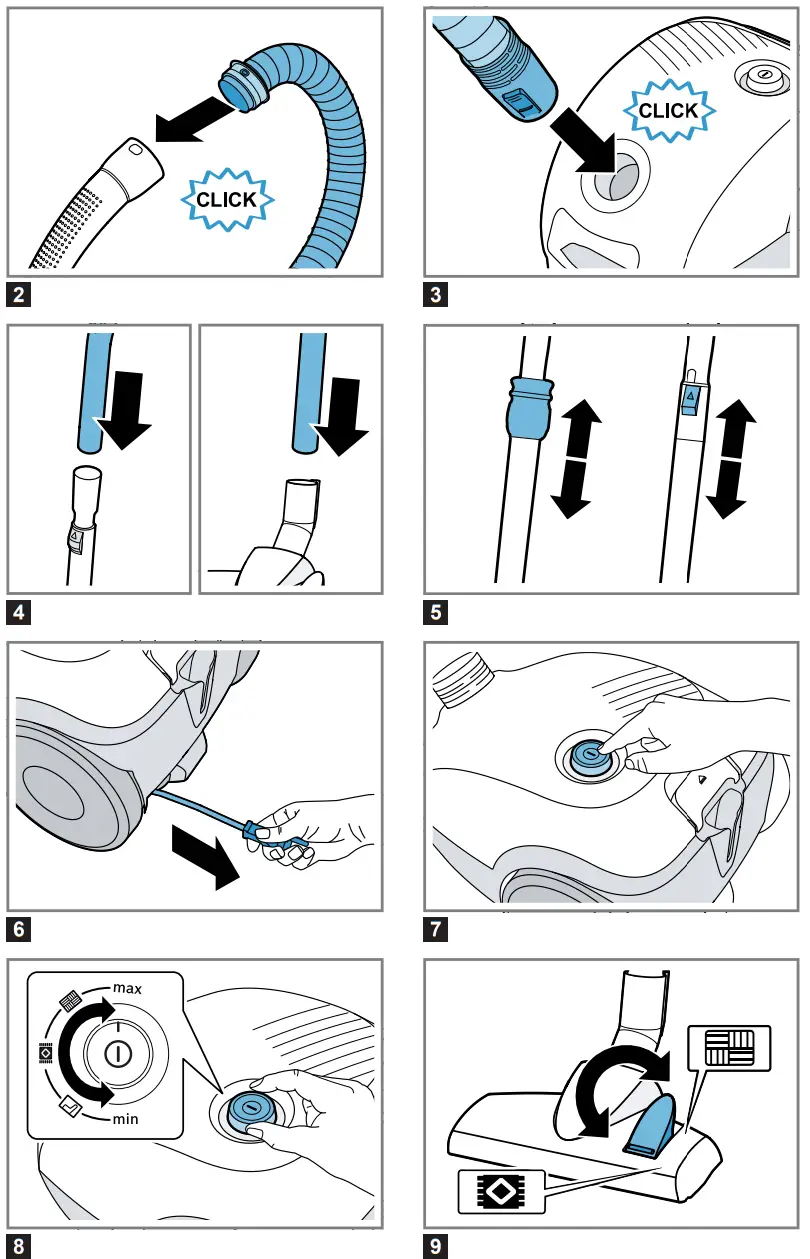 CLICK

2

CLICK

3

4

5

6

7

max

min

8

9