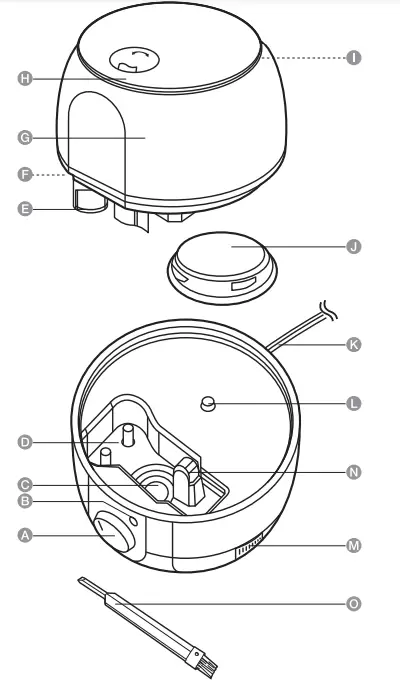 H
I
G
F
E
J
K
L
D
N
C
B
A
M
O