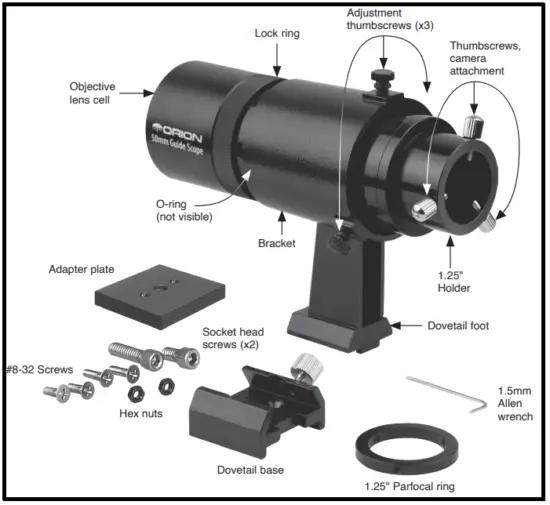 Adjustment thumbscrews (x3)

Lock ring

Thumbscrews, camera attachment

Objective lens cell

ORION
50mm Guide Scope

O-ring (not visible)

Bracket

1.25" Holder

Adapter plate

Dovetail foot

Socket head screws (x2)

#8-32 Screws

Hex nuts

1.5mm Allen wrench

Dovetail base

1.25" Parfocal ring