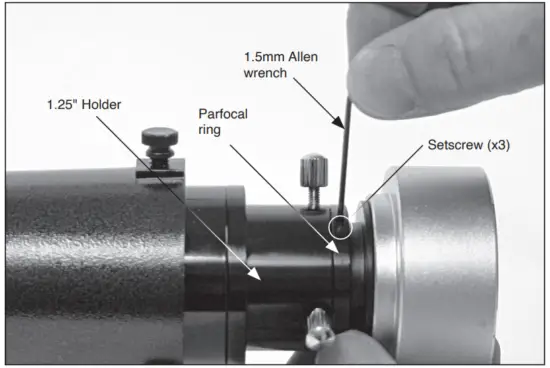 1.5mm Allen wrench

1.25" Holder

Parfocal ring

Setscrew (x3)