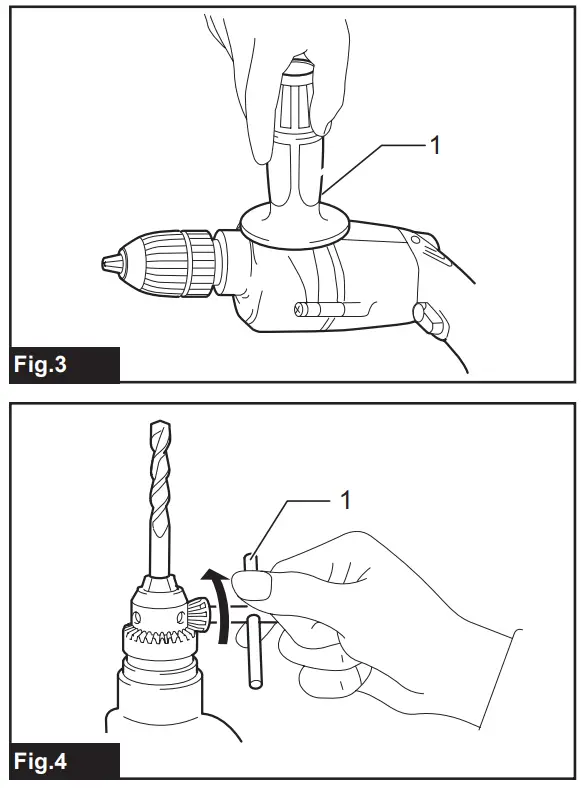 1

Fig.3

1

Fig.4