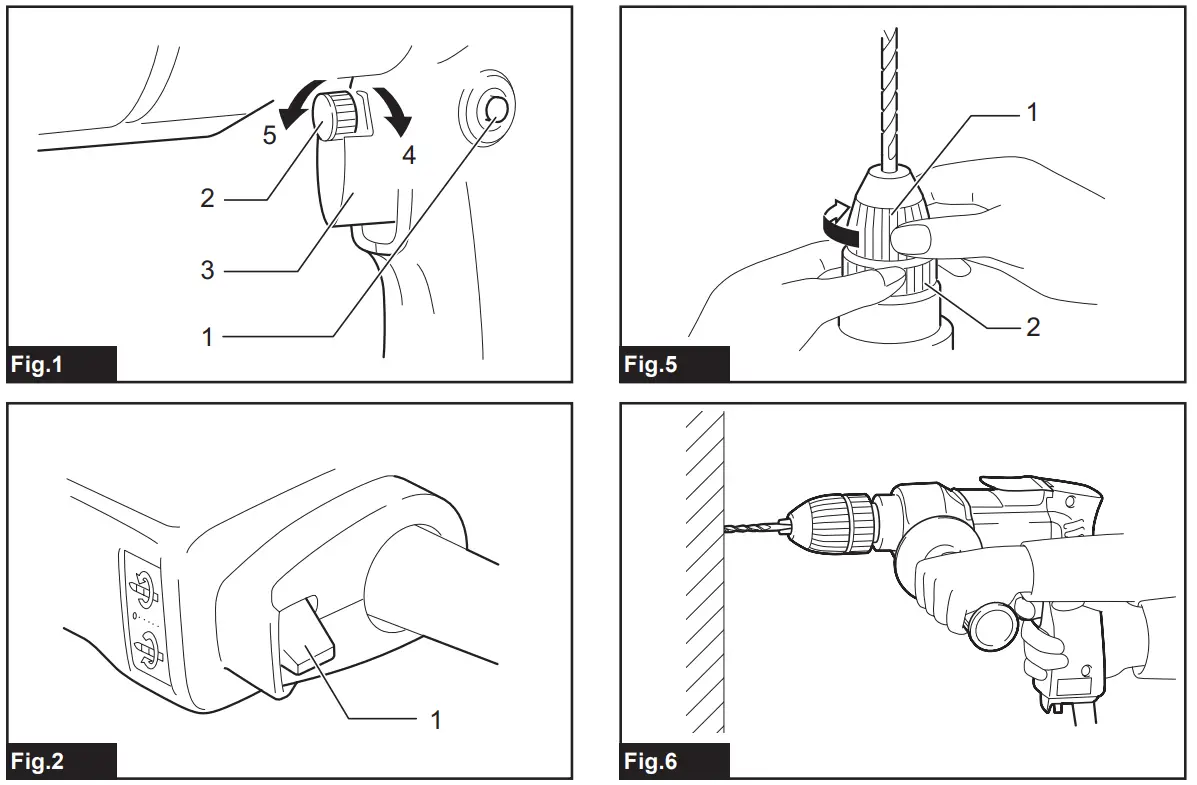 5
4
2
3
1
Fig.1

1
2
Fig.5

1
Fig.2

Fig.6