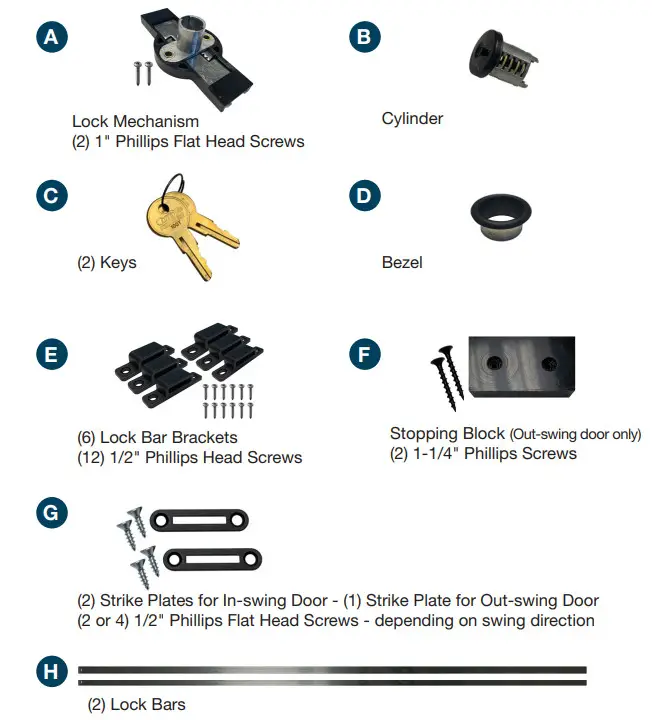 A

Lock Mechanism
(2) 1" Phillips Flat Head Screws

B

Cylinder

C

(2) Keys

D

Bezel

E

(6) Lock Bar Brackets
(12) 1/2" Phillips Head Screws

F

Stopping Block (Out-swing door only)
(2) 1-1/4" Phillips Screws

G

(2) Strike Plates for In-swing Door - (1) Strike Plate for Out-swing Door
(2 or 4) 1/2" Phillips Flat Head Screws - depending on swing direction

H

(2) Lock Bars