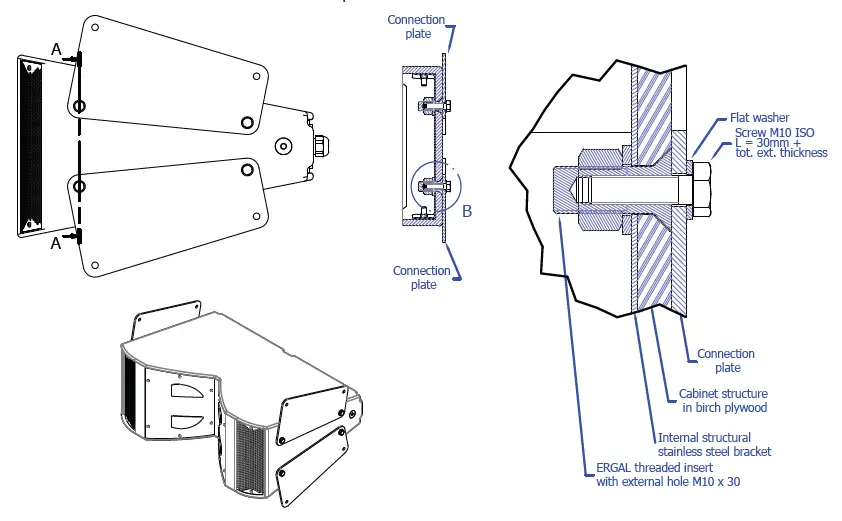 A

A

Connection plate

B

Connection plate

Flat washer

Screw M10 ISO
L = 30mm +
tot. ext. thickness

Connection plate

Cabinet structure in birch plywood

Internal structural stainless steel bracket

ERGAL threaded insert with external hole M10 x 30