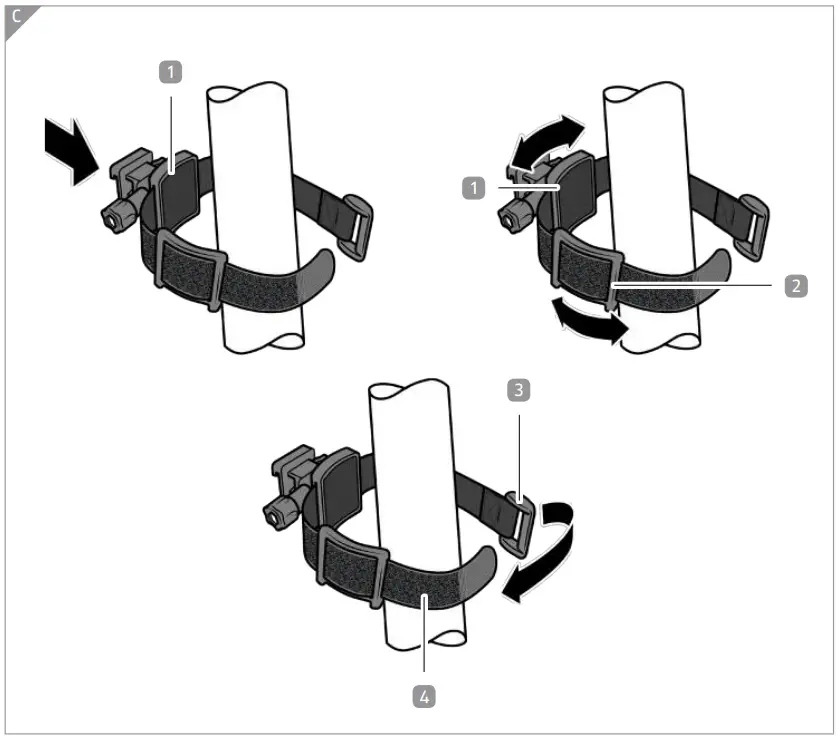 C

1

1

2

3

4