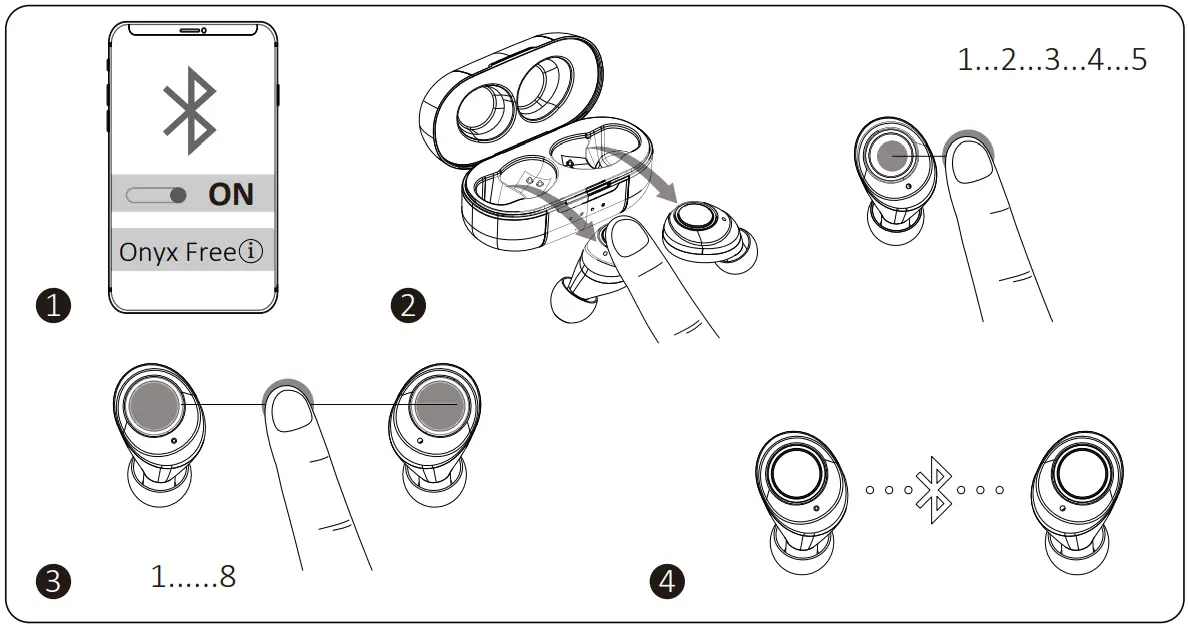 ON

Onyx Free ⓘ

1

2

1...2...3...4...5

3

1......8

4