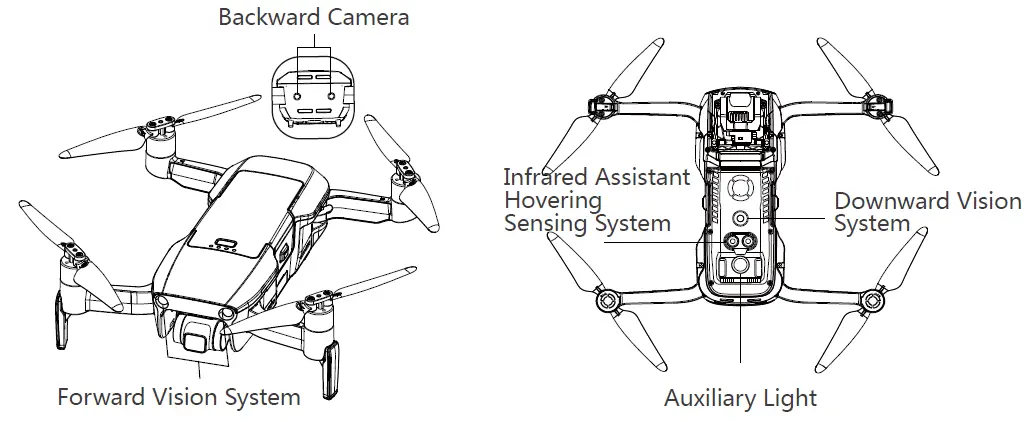 Backward Camera

Forward Vision System

Infrared Assistant Hovering Sensing System

Downward Vision System

Auxiliary Light