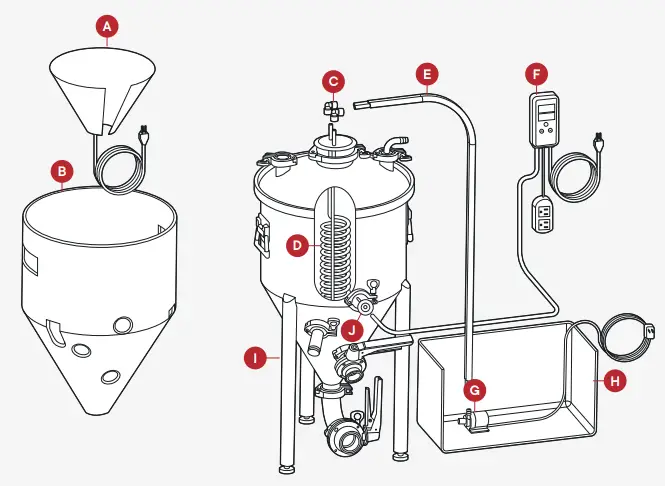 A
B
C
E
F
D
J
I
G
H