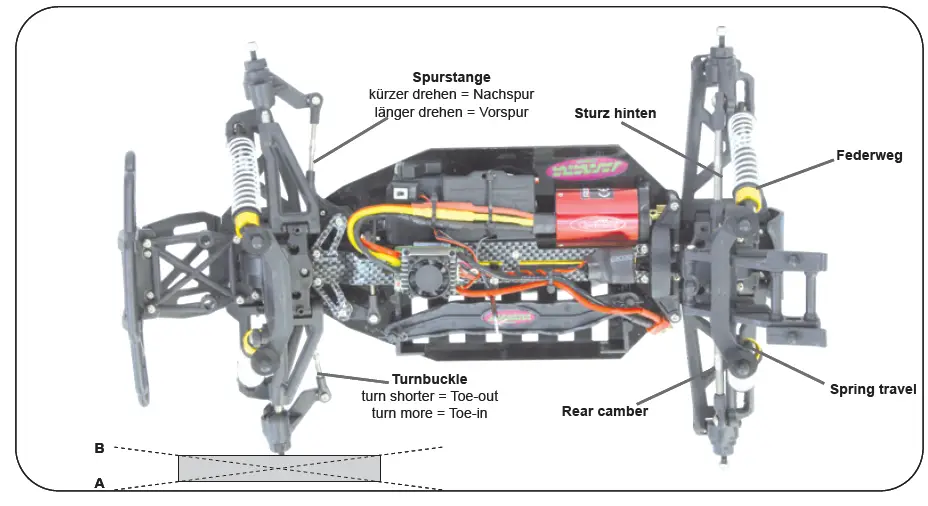 Spurstange
kürzer drehen = Nachspur
länger drehen = Vorspur

Sturz hinten

Federweg

Turnbuckle
turn shorter = Toe-out
turn more = Toe-in

Rear camber

Spring travel

B

A