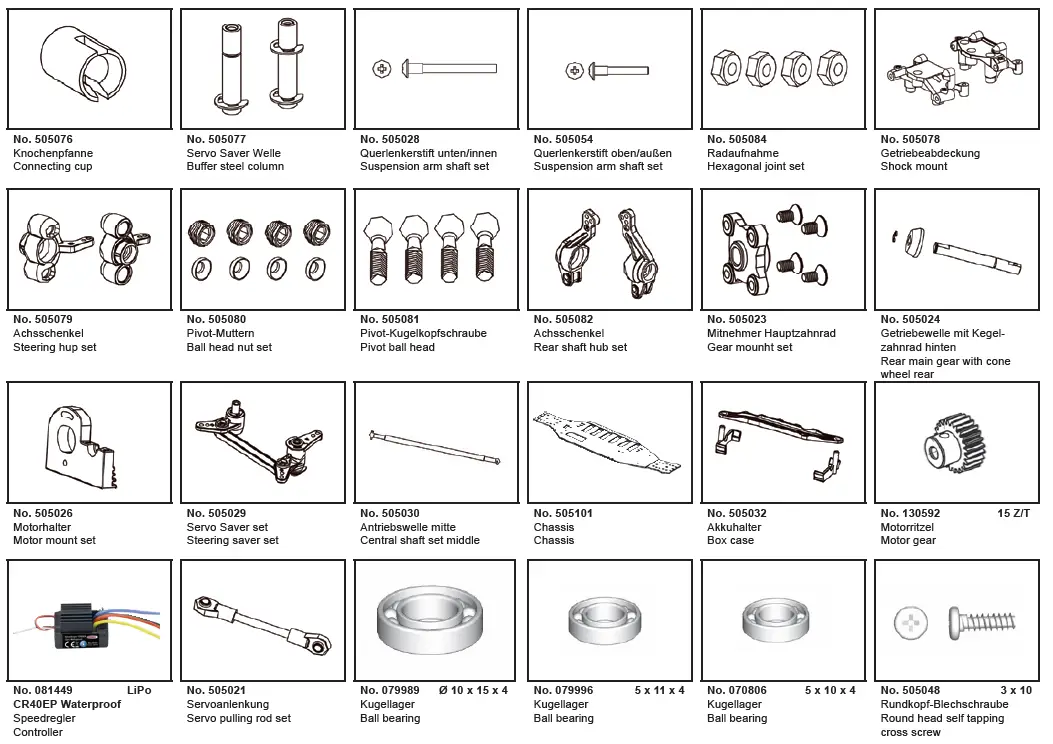 No. 505076
Knochenpfanne
Connecting cup

No. 505077
Servo Saver Welle
Buffer steel column

No. 505028
Querlenkerstift unten/innen
Suspension arm shaft set

No. 505054
Querlenkerstift oben/außen
Suspension arm shaft set

No. 505084
Radaufnahme
Hexagonal joint set

No. 505078
Getriebeabdeckung
Shock mount

No. 505079
Achsschenkel
Steering hup set

No. 505080
Pivot-Muttern
Ball head nut set

No. 505081
Pivot-Kugelkopfschraube
Pivot ball head

No. 505082
Achsschenkel
Rear shaft hub set

No. 505023
Mitnehmer Hauptzahnrad
Gear mounht set

No. 505024
Getriebewelle mit Kegelzahnrad hinten
Rear main gear with cone wheel rear

No. 505026
Motorhalter
Motor mount set

No. 505029
Servo Saver set
Steering saver set

No. 505030
Antriebswelle mitte
Central shaft set middle

No. 505101
Chassis
Chassis

No. 505032
Akkuhalter
Box case

No. 130592 15 Z/T
Motorritzel
Motor gear

No. 081449 LiPo
CR40EP Waterproof
Speedregler
Controller

No. 505021
Servoanlenkung
Servo pulling rod set

No. 079989 Ø 10 x 15 x 4
Kugellager
Ball bearing

No. 079996 5 x 11 x 4
Kugellager
Ball bearing

No. 070806 5 x 10 x 4
Kugellager
Ball bearing

No. 505048 3 x 10
Rundkopf-Blechschraube
Round head self tapping cross screw