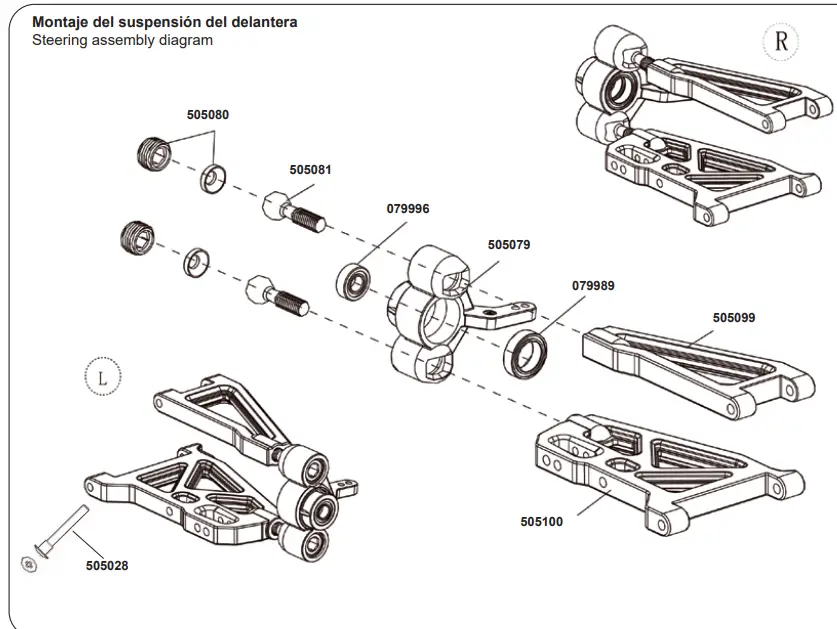 Montaje del suspensión del delantera
Steering assembly diagram

R

505080

505081

079996

505079

079989

505099

L

505100

505028