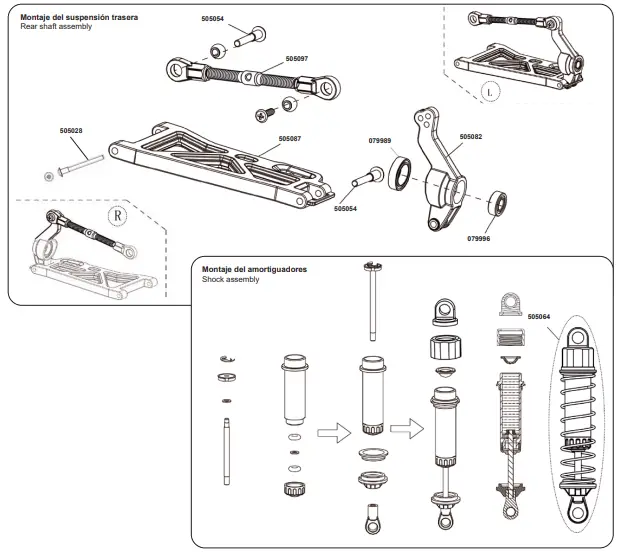 Montaje del suspensión trasera
Rear shaft assembly

505054
505097
L
505028
505087
079989
505082
505054
079996
R

Montaje del amortiguadores
Shock assembly

505064