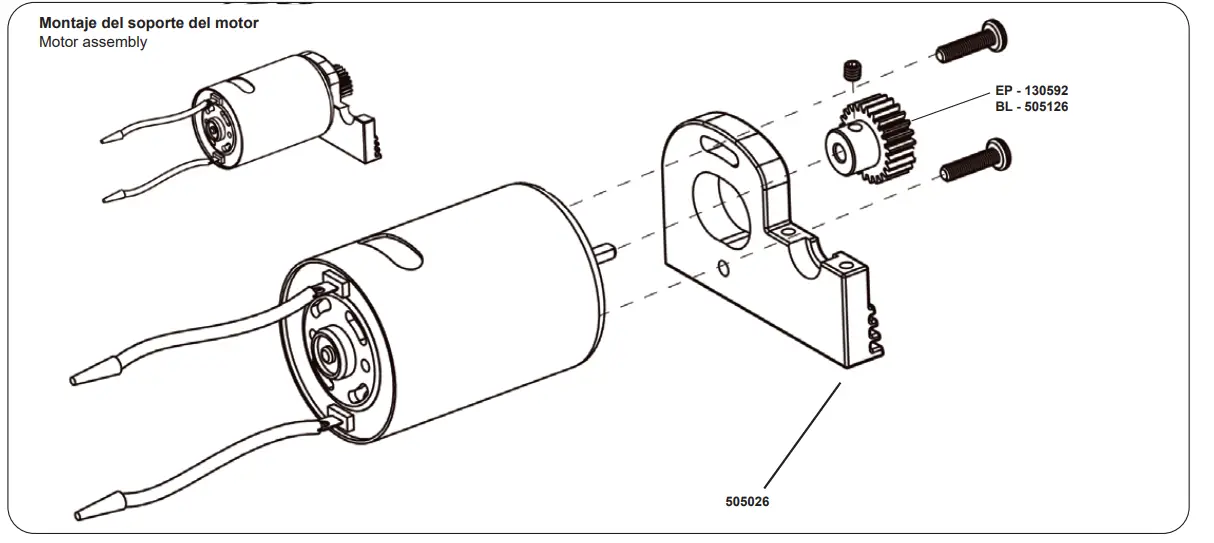 Montaje del soporte del motor
Motor assembly

EP - 130592
BL - 505126

505026