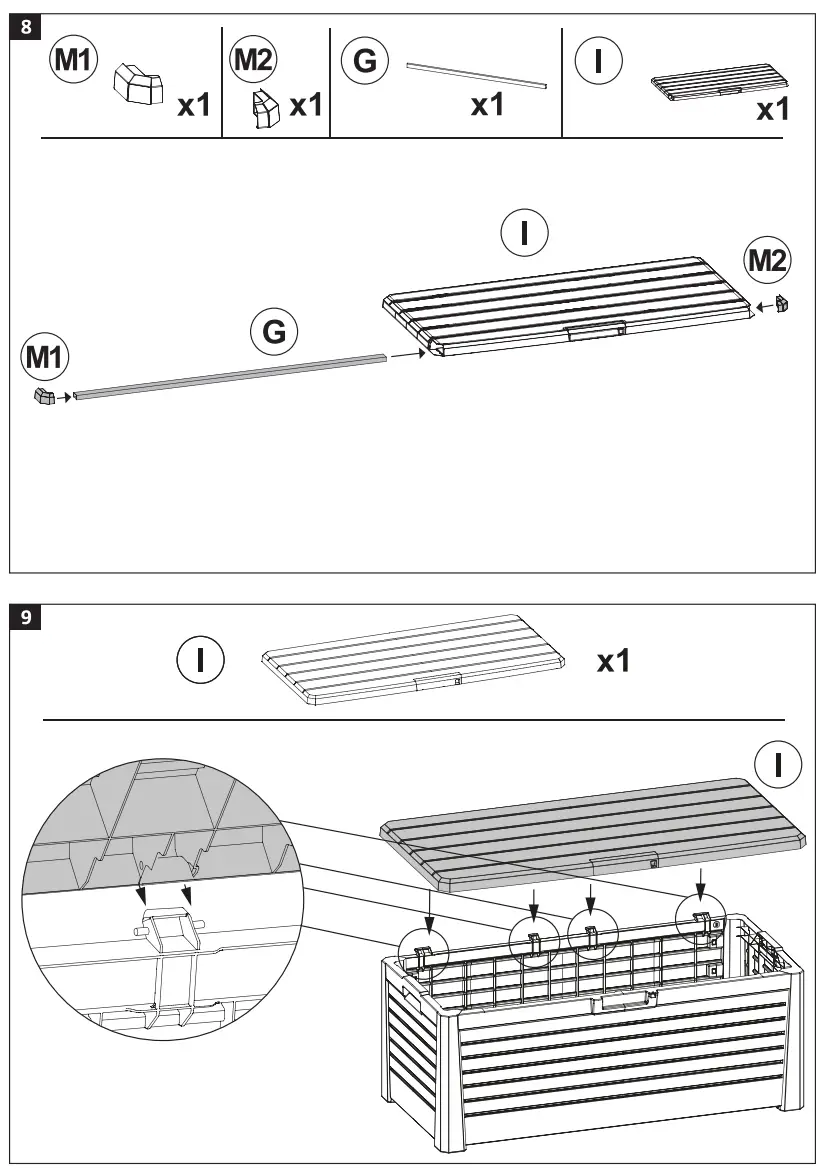 8

M1 x1

M2 x1

G x1

I x1

I

M2

G

M1

9

I x1

I