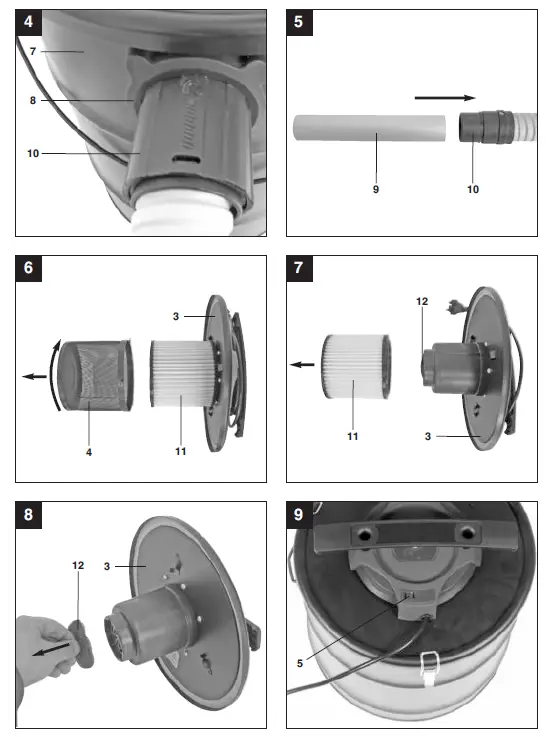 4
7
8
10

5
9
10

6
3
4
11

7
12
11
3

8
12
3

9
5