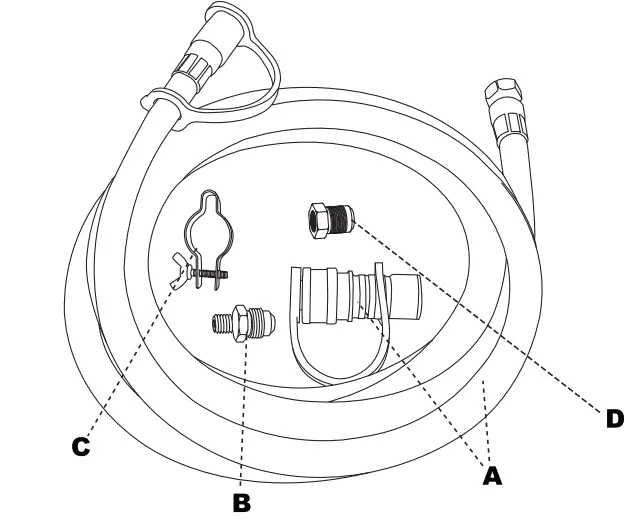 C
B
A
D