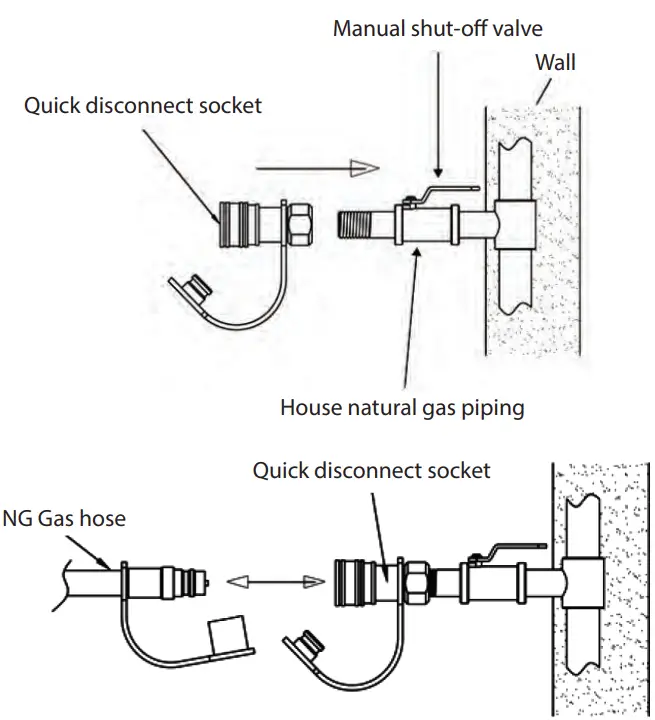 Manual shut-off valve

Wall

Quick disconnect socket

House natural gas piping

Quick disconnect socket

NG Gas hose